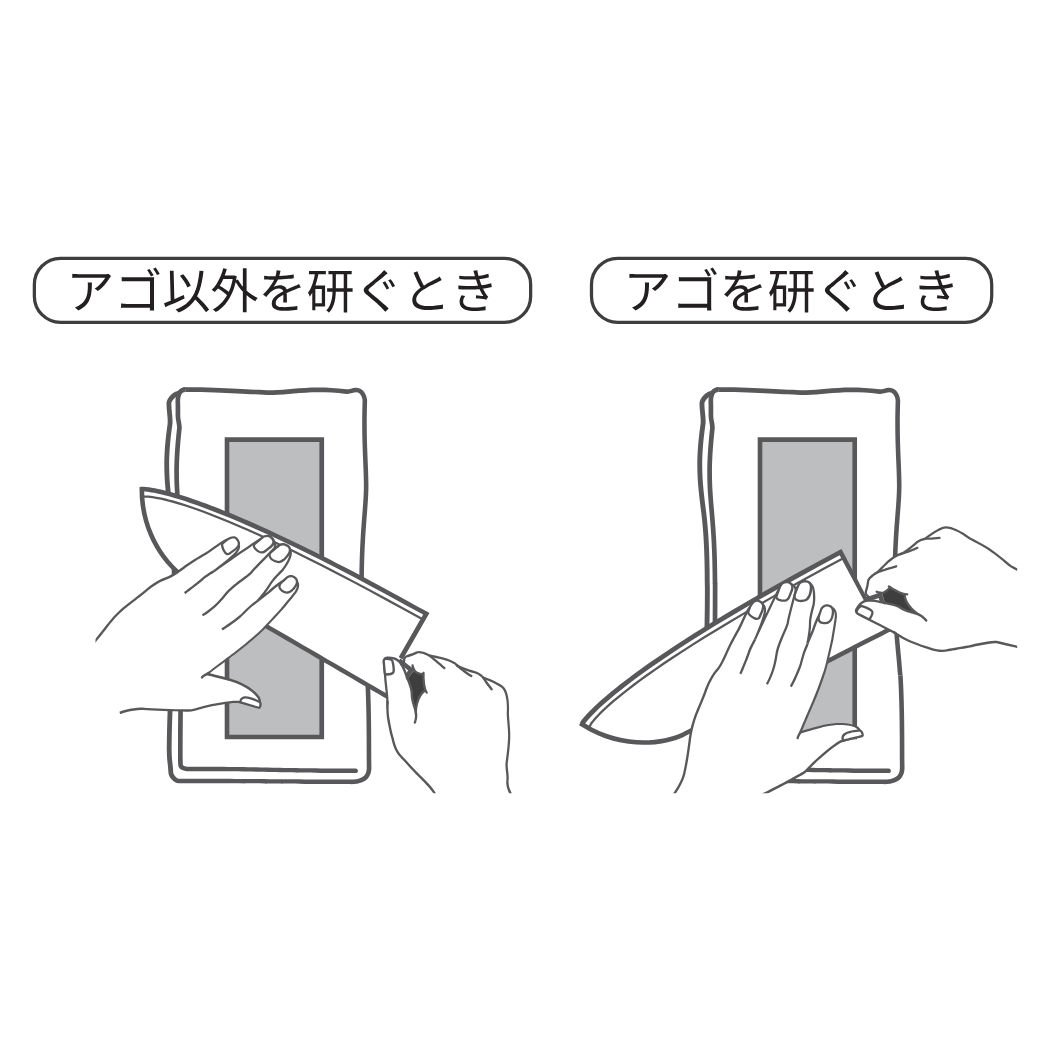 アゴ以外を研ぐとき

アゴを研ぐとき