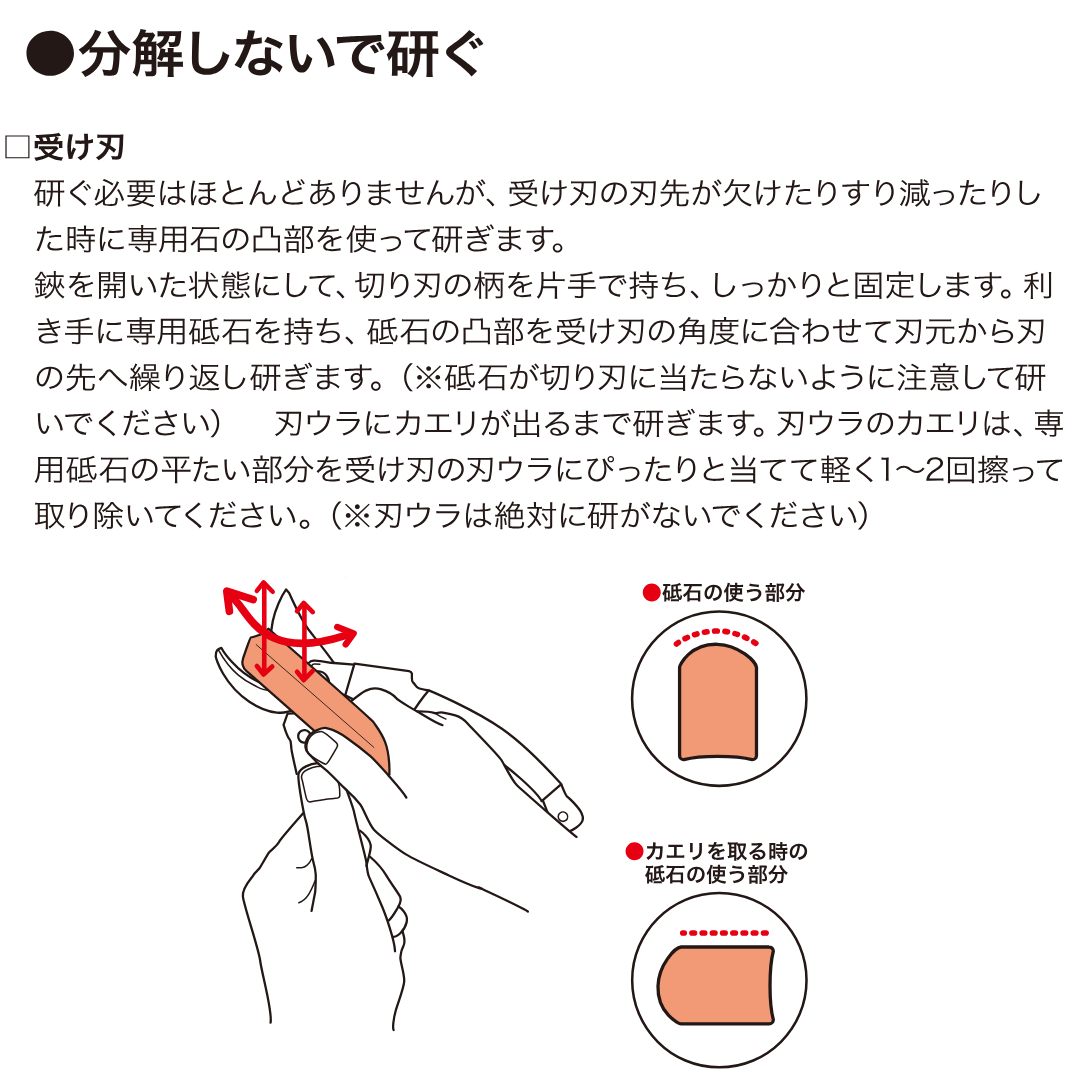 ●分解しないで研ぐ

□受け刃

研ぐ必要はほとんどありませんが、受け刃の刃先が欠けたりすり減ったりした時に専用石の凸部を使って研ぎます。
鋏を開いた状態にして、切り刃の柄を片手で持ち、しっかりと固定します。利き手に専用砥石を持ち、砥石の凸部を受け刃の角度に合わせて刃元から刃の先へ繰り返し研ぎます。（※砥石が切り刃に当たらないように注意して研いでください）　刃ウラにカエリが出るまで研ぎます。刃ウラのカエリは、専用砥石の平たい部分を受け刃の刃ウラにぴったりと当てて軽く1〜2回擦って取り除いてください。（※刃ウラは絶対に研がないでください）

●砥石の使う部分

●カエリを取る時の砥石の使う部分